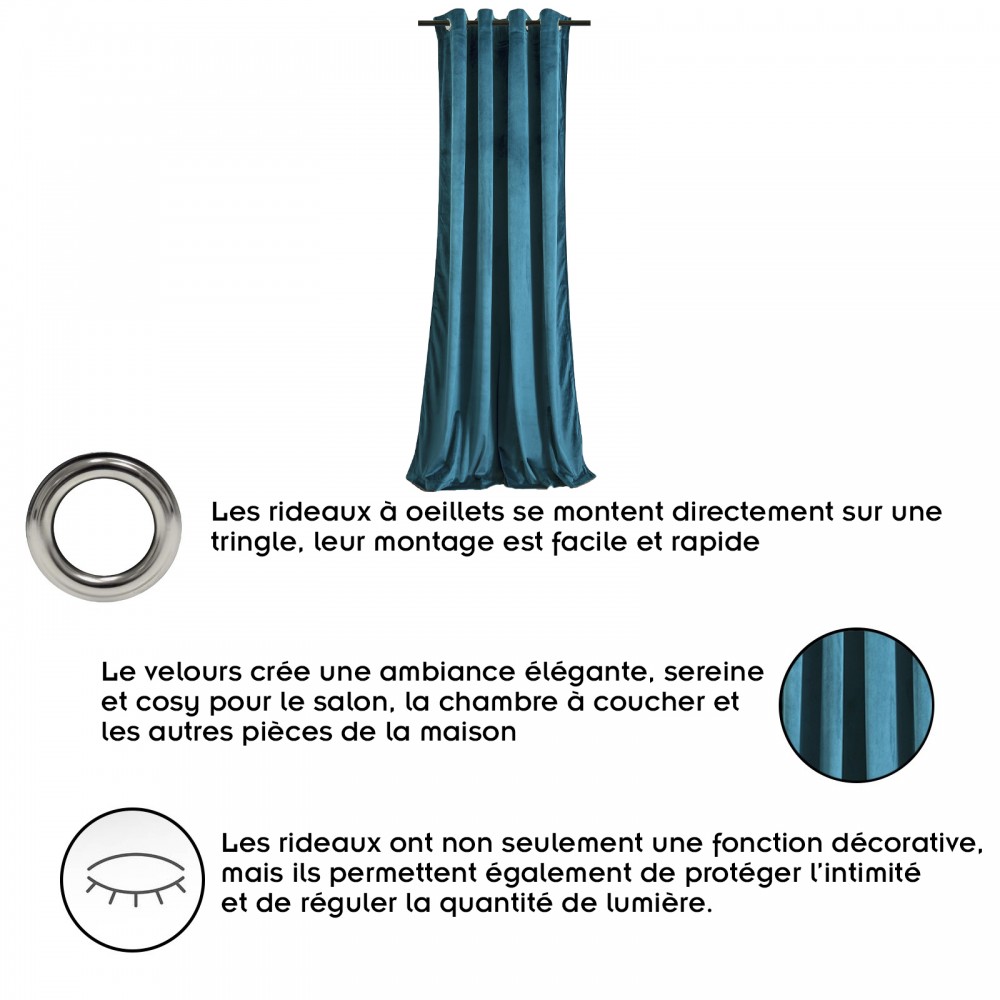 Les rideaux à oeillets se montent directement sur une tringle, leur montage est facile et rapide

Le velours crée une ambiance élégante, sereine et cosy pour le salon, la chambre à coucher et les autres pièces de la maison

Les rideaux ont non seulement une fonction décorative, mais ils permettent également de protéger l'intimité et de réguler la quantité de lumière.